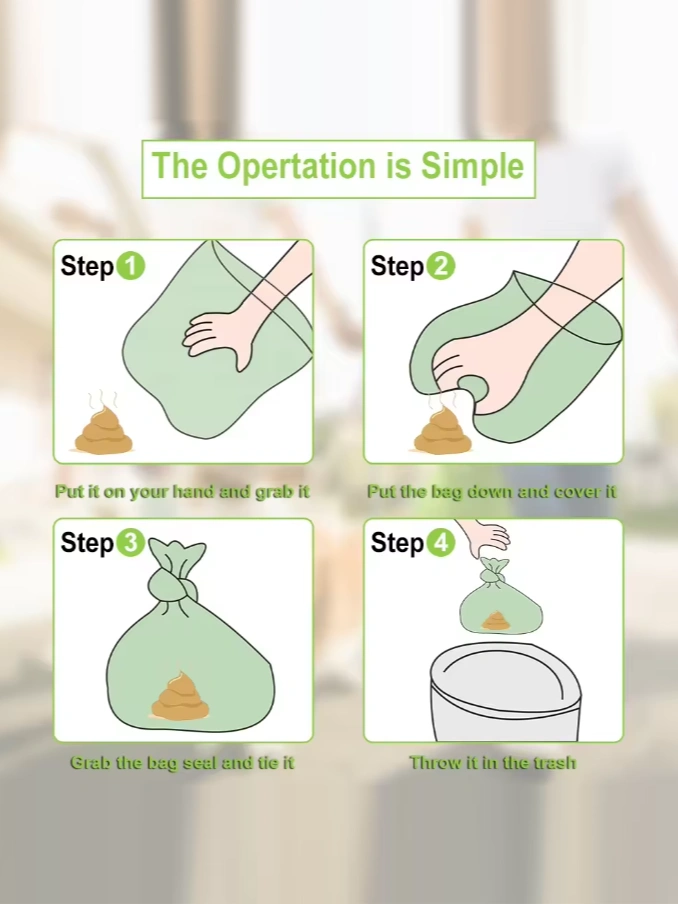 The Opertation is Simple

Step 1

Put it on your hand and grab it

Step 2

Put the bag down and cover it

Step 3

Grab the bag seal and tie it

Step 4

Throw it in the trash